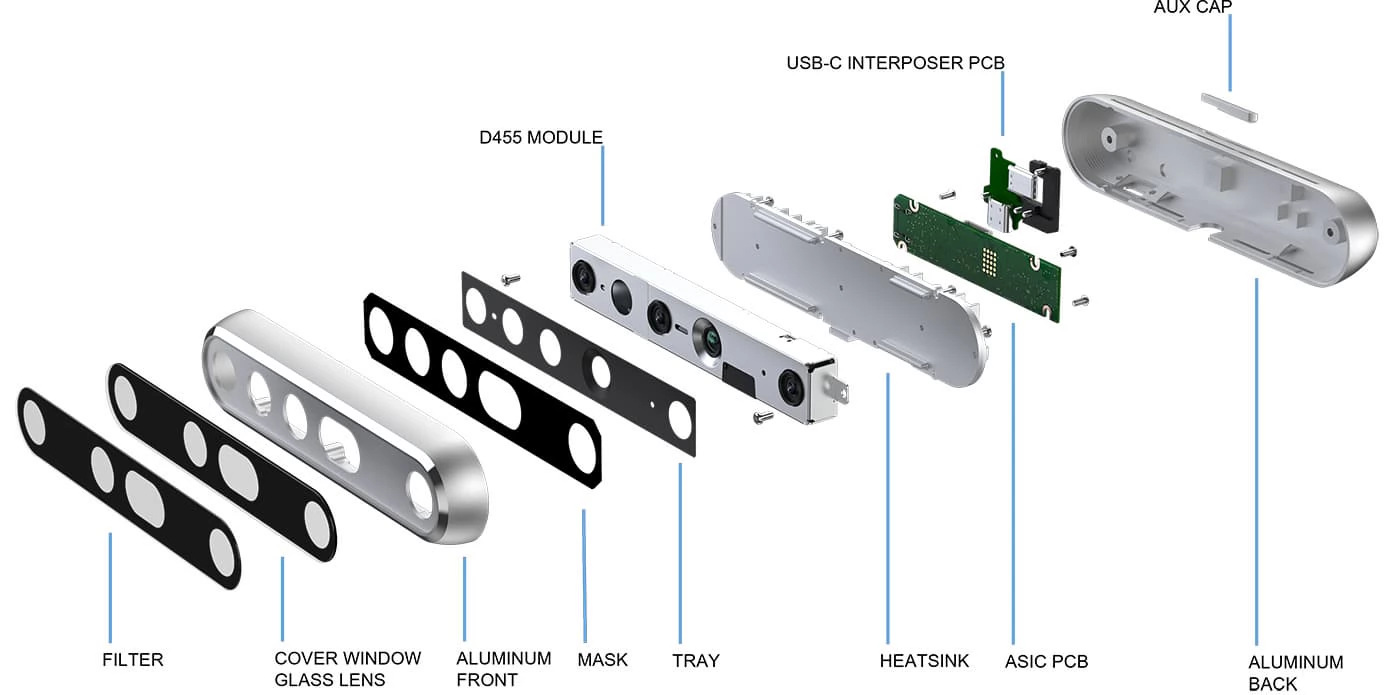 AUX CAP

USB-C INTERPOSER PCB

D455 MODULE

FILTER

COVER WINDOW GLASS LENS

ALUMINUM FRONT

MASK

TRAY

HEATSINK

ASIC PCB

ALUMINUM BACK